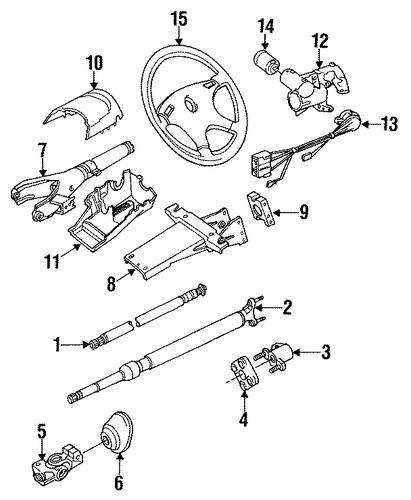 15
14
12
10
13
7
9
11
8
2
1
3
4
5
6