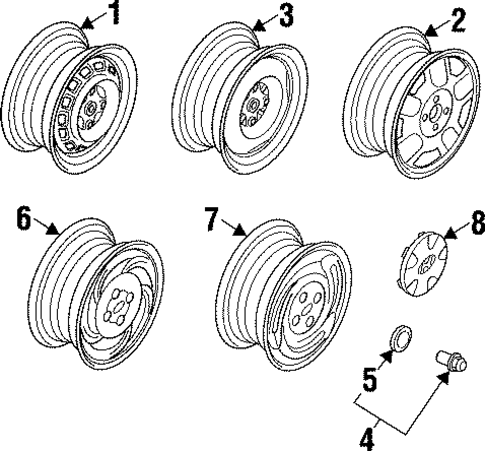 1
3
2
6
7
8
5
4