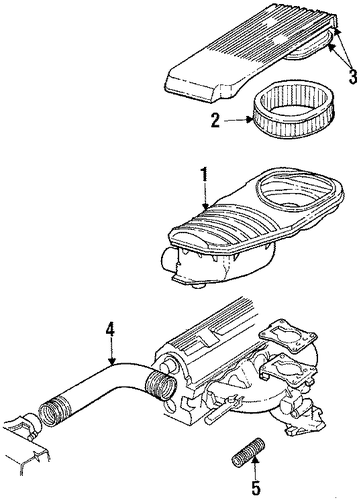 3
2
1
4
5