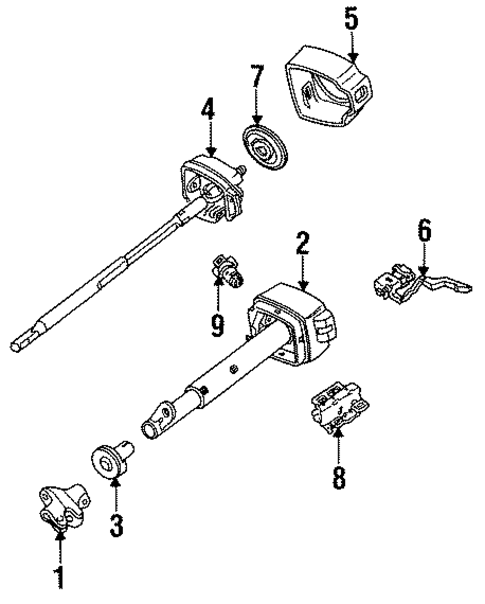 5
7
4
6
2
9
8
3
1