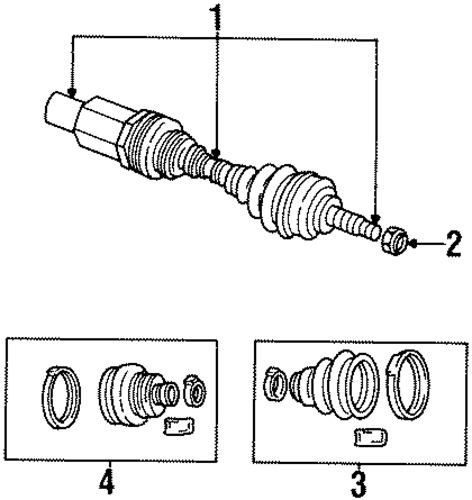 1
2
4
3