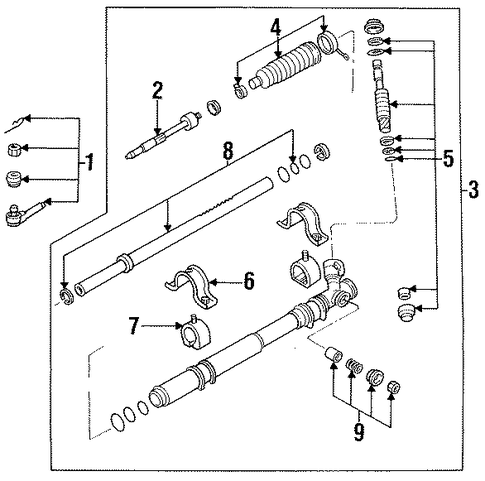 4
2
1
8
5
3
6
7
9