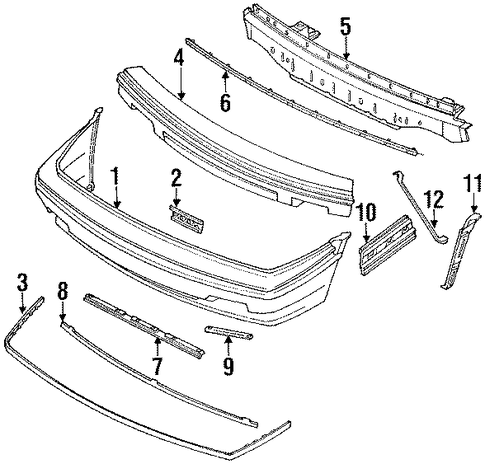 5
4
6
1
2
10
12
11
3
8
7
9