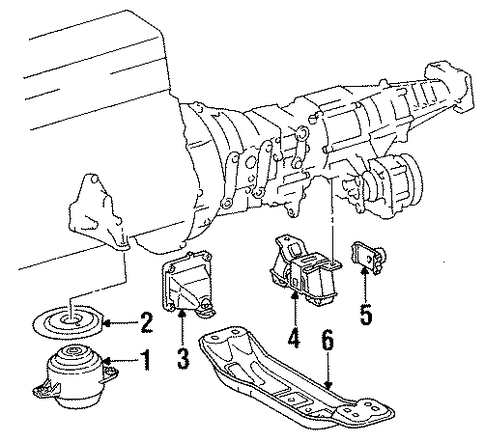 2
1
3
4
5
6