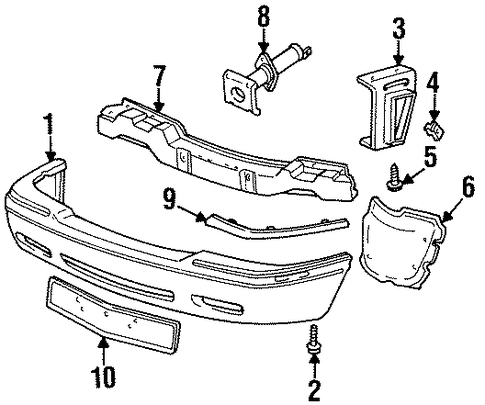 8
3
7
4
1
5
6
9
10
2