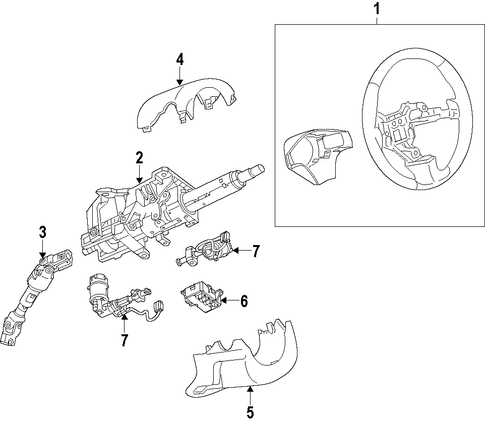 1
4
2
3
7
6
7
5