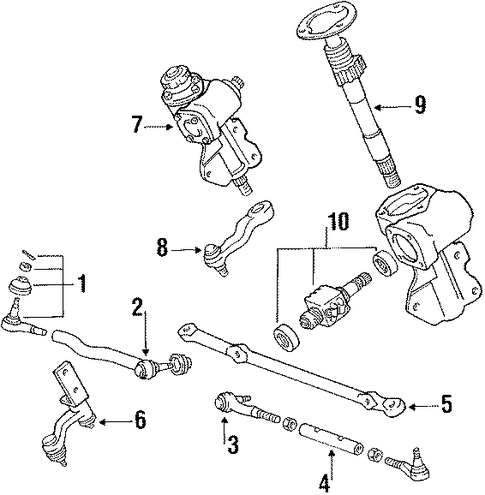 9
7
10
8
1
2
5
6
3
4