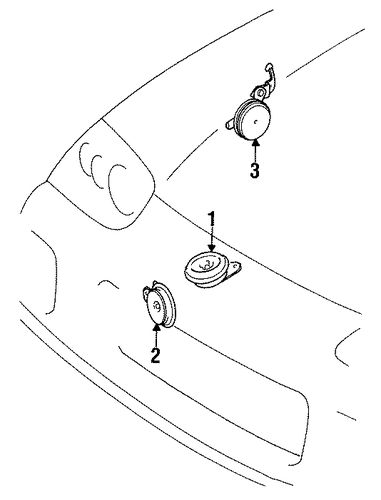 3

1

2