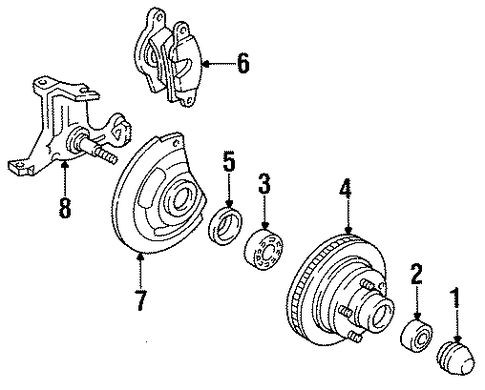 6
8
5
3
4
7
2
1