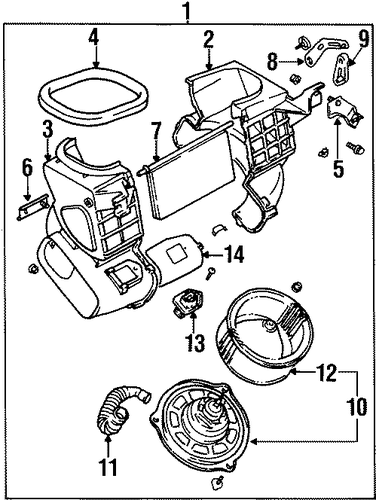 1
4
2
8
9
3
7
6
5
14
13
12
10
11