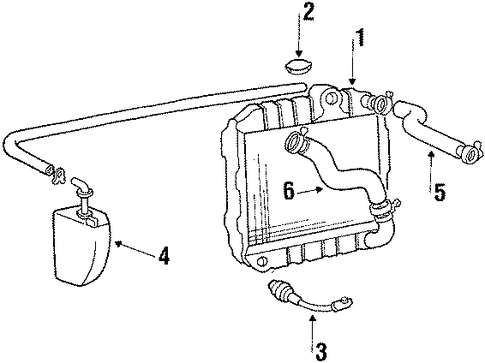 2
1
6
5
4
3