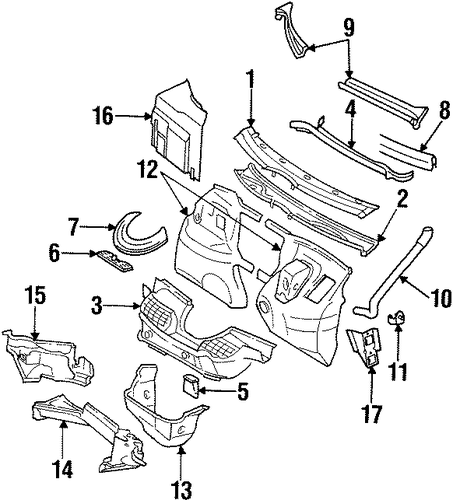 9
1
16
4
8
12
2
7
6
10
15
3
11
5
17
14
13