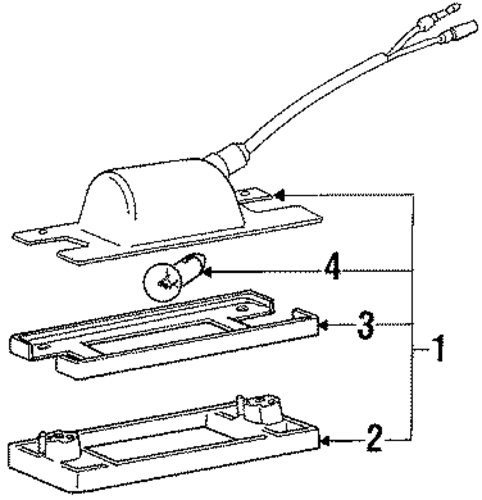 4
3
1
2