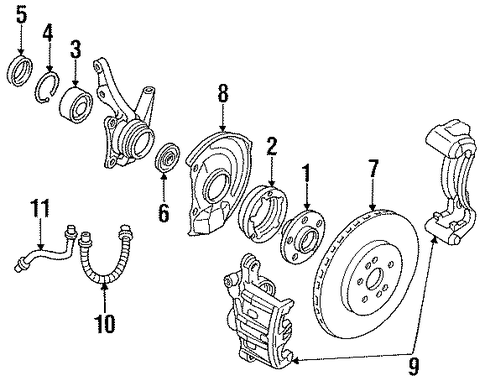 5
4
3
8
2
1
7
6
11
10
9