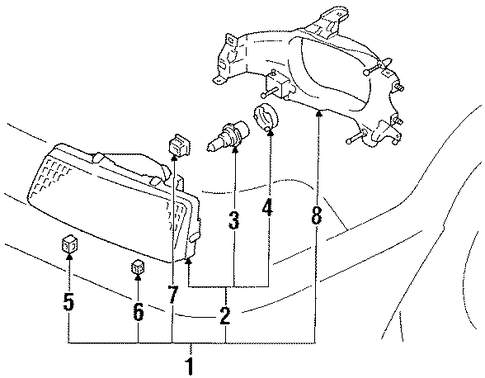 3
4
8
5
6
7
2
1