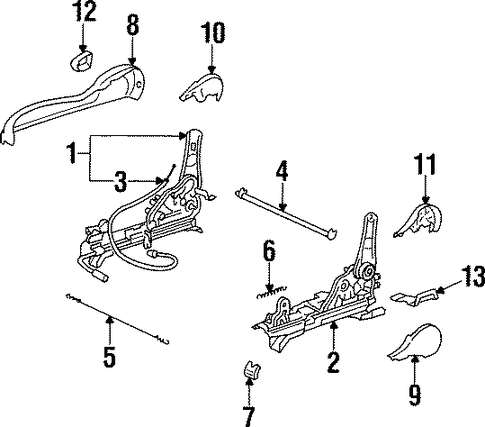 12
8
10
1
3
4
11
6
13
5
2
9
7