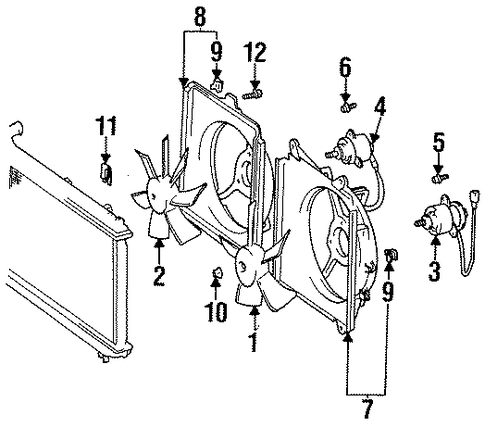 8
9
12
6
4
11
5
2
3
9
10
1
7