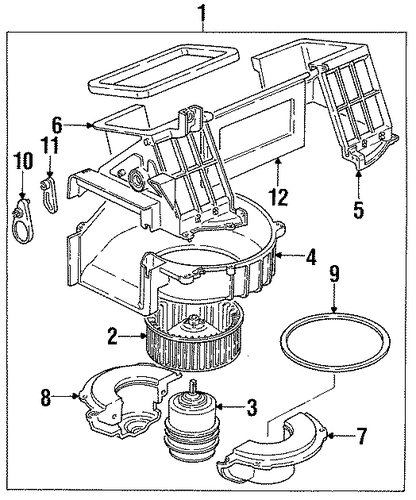 1
6
11
10
12
5
4
9
2
8
3
7