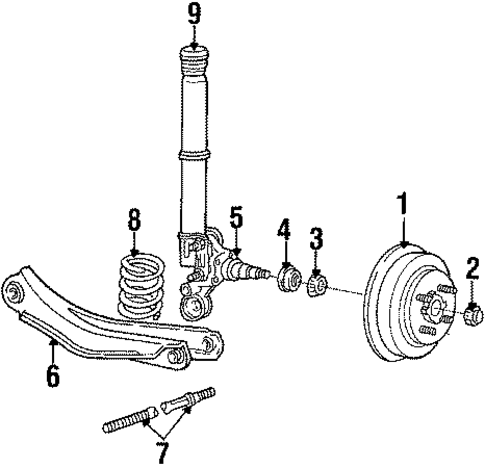 9
8
5
4
3
1
2
6
7