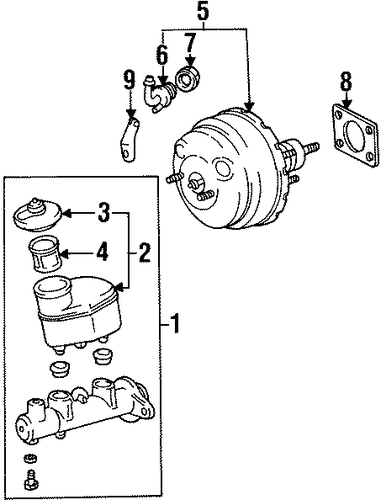 5
6
7
9
8
3
4
2
1