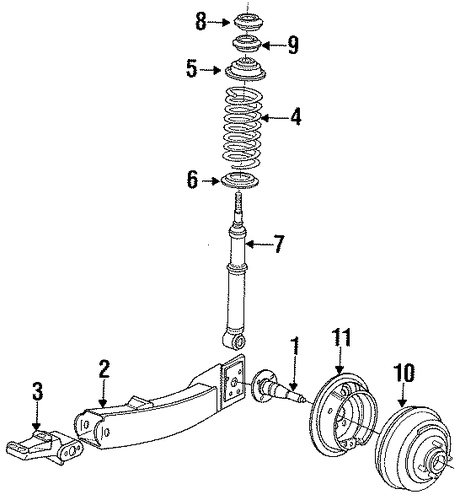 8
9
5
4
6
7
1
11
10
2
3