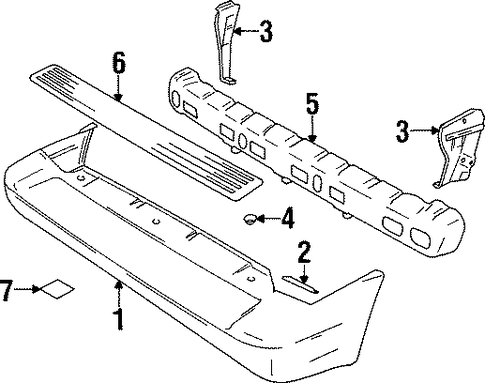 3
6
5
3
4
2
7
1