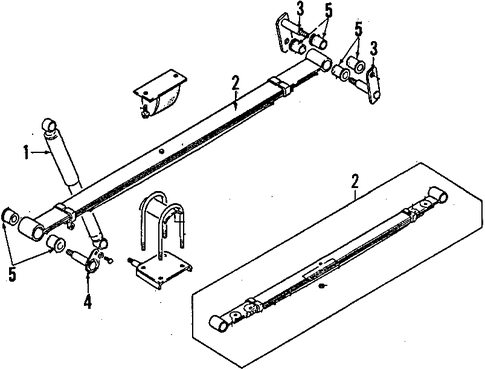 3
5
5
3
2
1
2
5
4