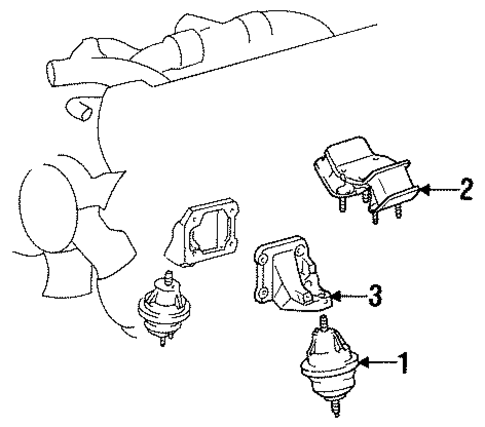 2
3
1