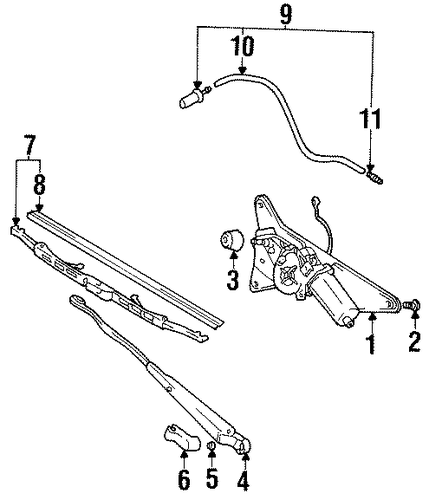 9
10
11
7
8
3
1
2
6
5
4