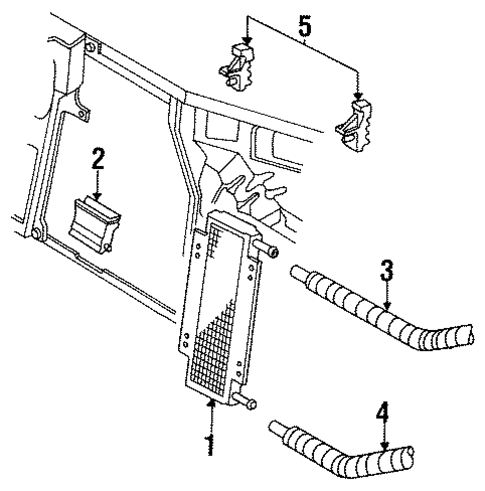 5
2
3
1
4