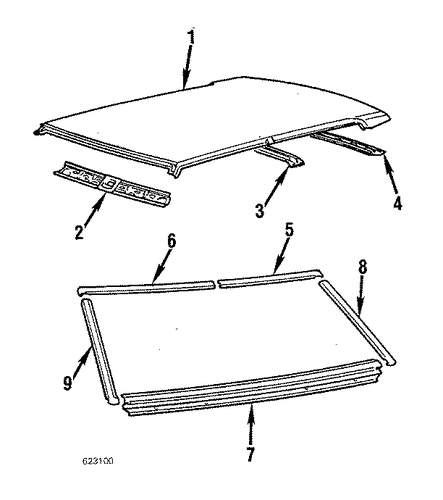 1
2
3
4
6
5
8
9
7
623100