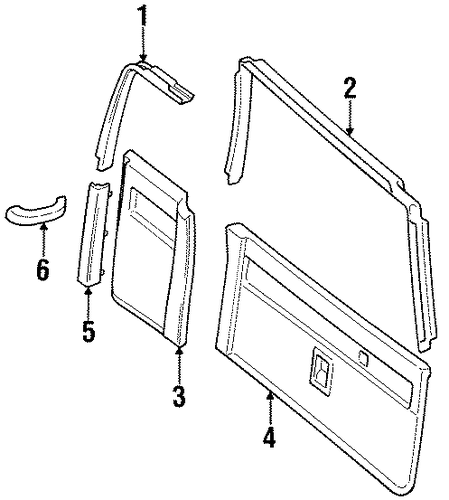 1
2
6
5
3
4