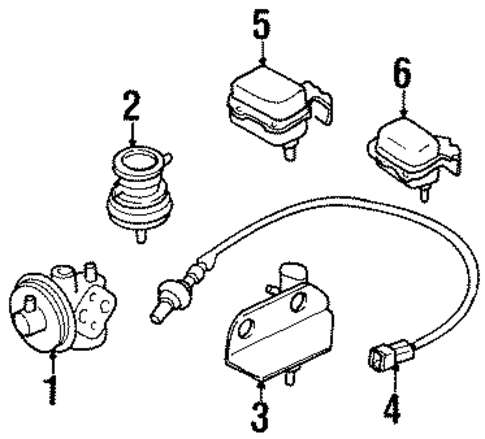 5
6
2
1
3
4