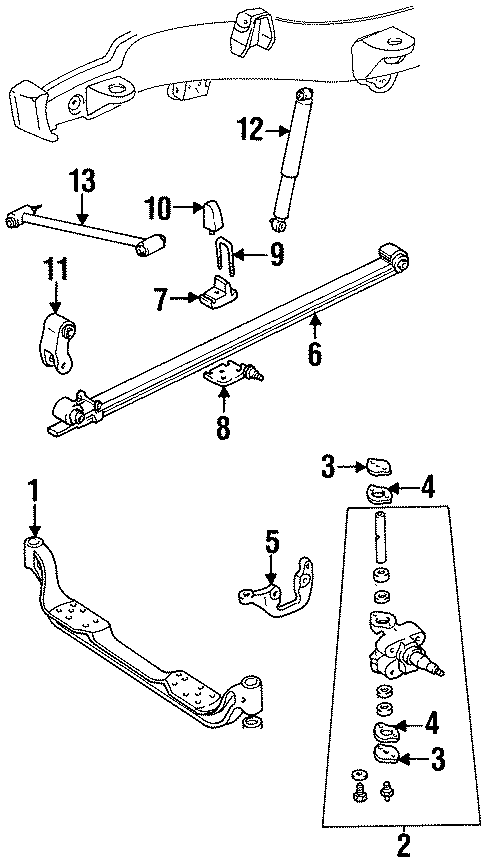 12
13
10
9
11
7
6
8
3
4
1
5
4
3
2