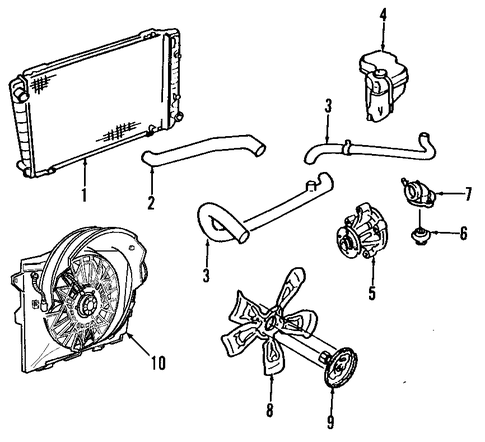 4
3
1
2
7
6
3
5
10
8
9