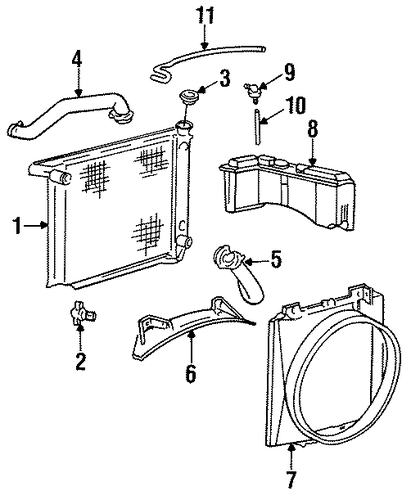 11
4
3
9
10
8
1
5
2
6
7