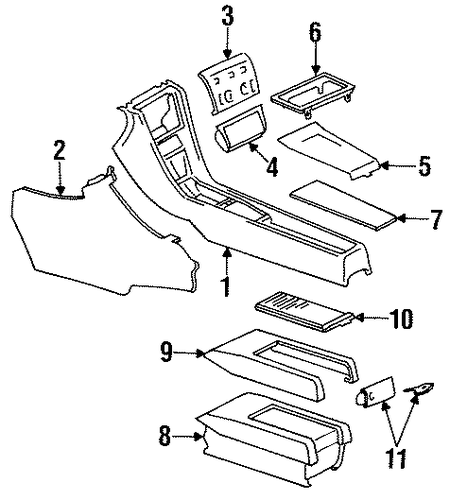 3
6
2
4
5
7
1
10
9
8
11