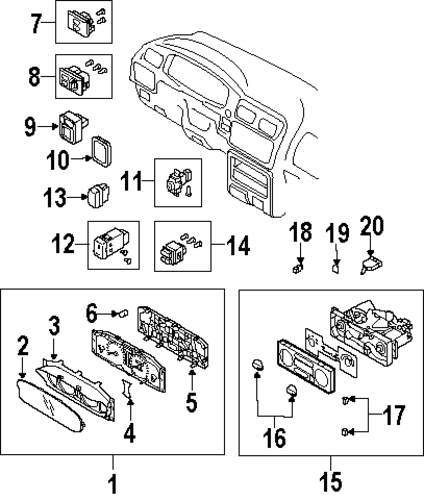 7
8
9
10
11
13
12
14
18
19
20
6
3
2
5
4
1
16
17
15