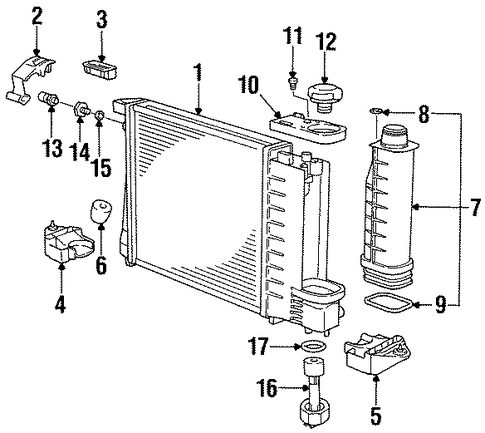 2
3
11
12
1
10
8
13
14
15
7
6
4
9
17
16
5