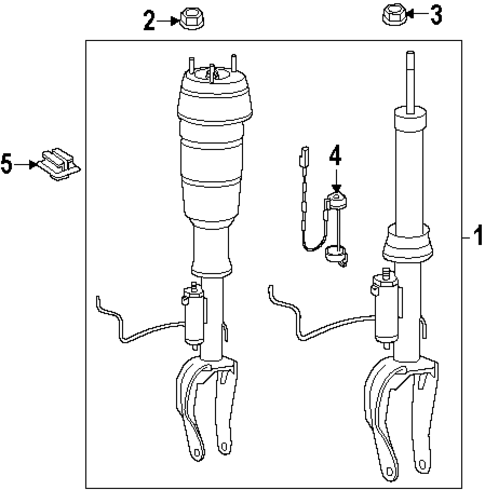 2
3
5
4
1