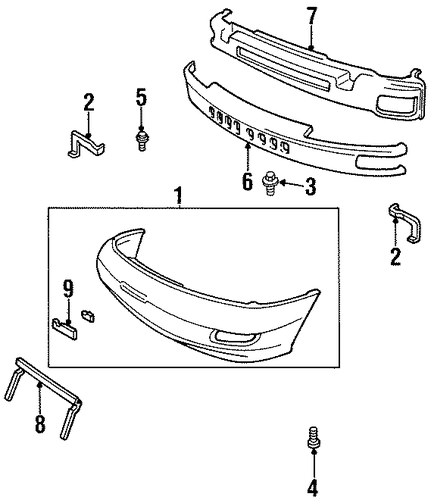 7
2
5
6
3
1
2
9
8
4