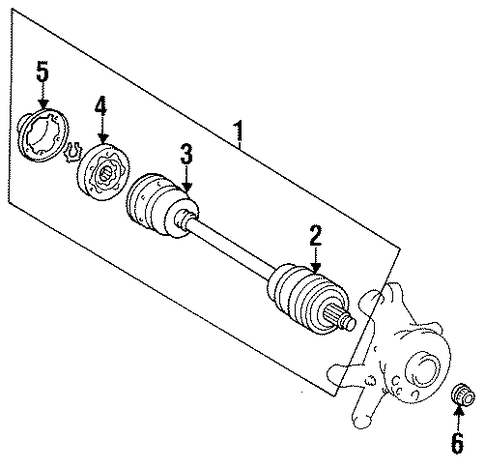 5
4
1
3
2
6