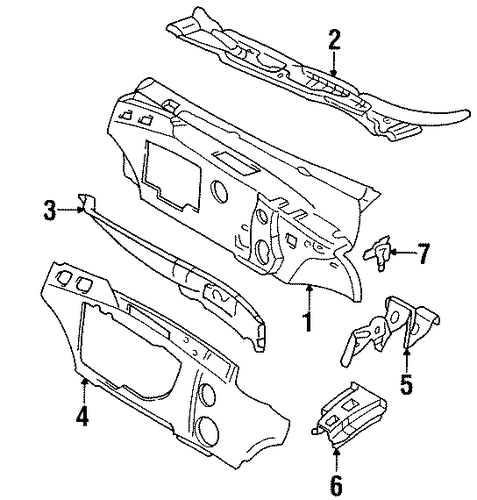 2
3
7
1
5
4
6