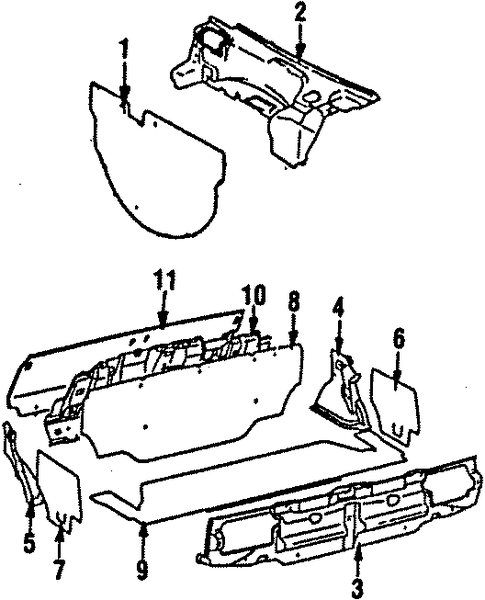 1
2
11
10
8
4
6
5
7
9
3