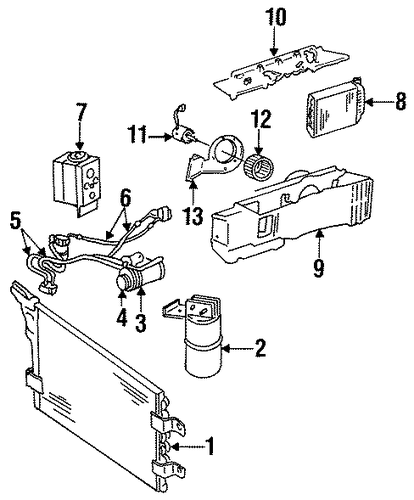 10
8
7
11
12
13
6
5
9
4
3
2
1