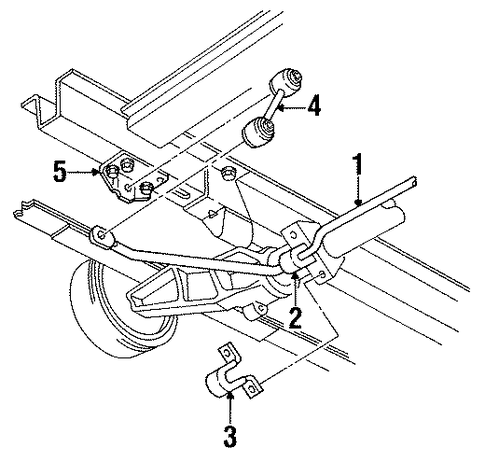 4
5
1
2
3