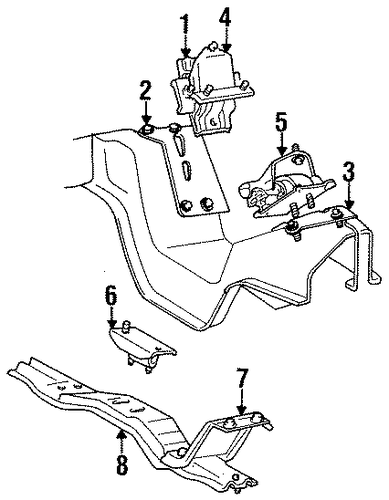 1
4
2
5
3
6
7
8