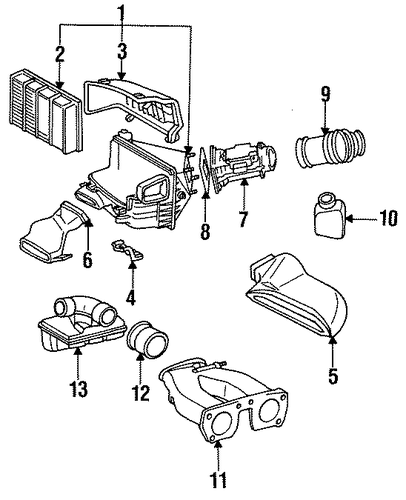 1
2
3
9
10
8
7
6
4
5
13
12
11