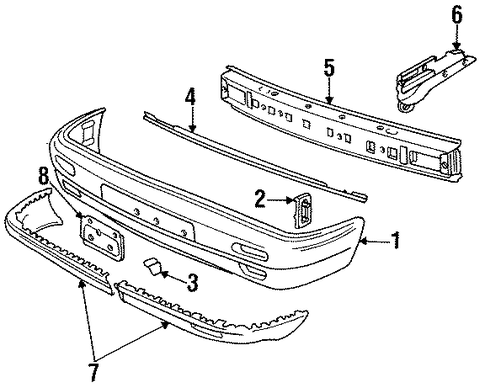 6
5
4
8
2
1
3
7