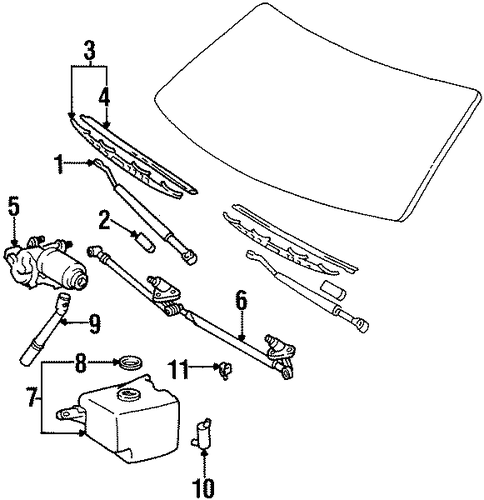 3
4
1
5
2
6
9
8
11
7
10